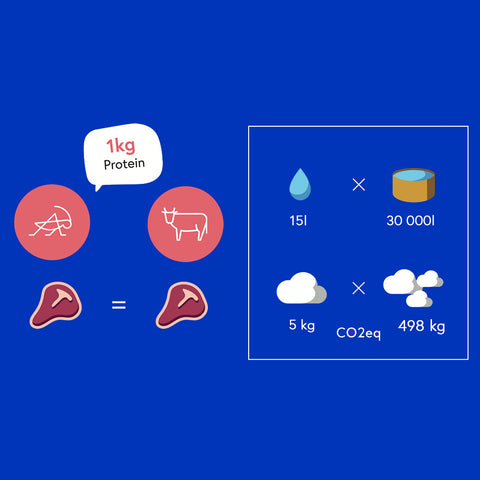 1kg
Protein

=

15l × 30 000l

5 kg × 498 kg
CO2eq